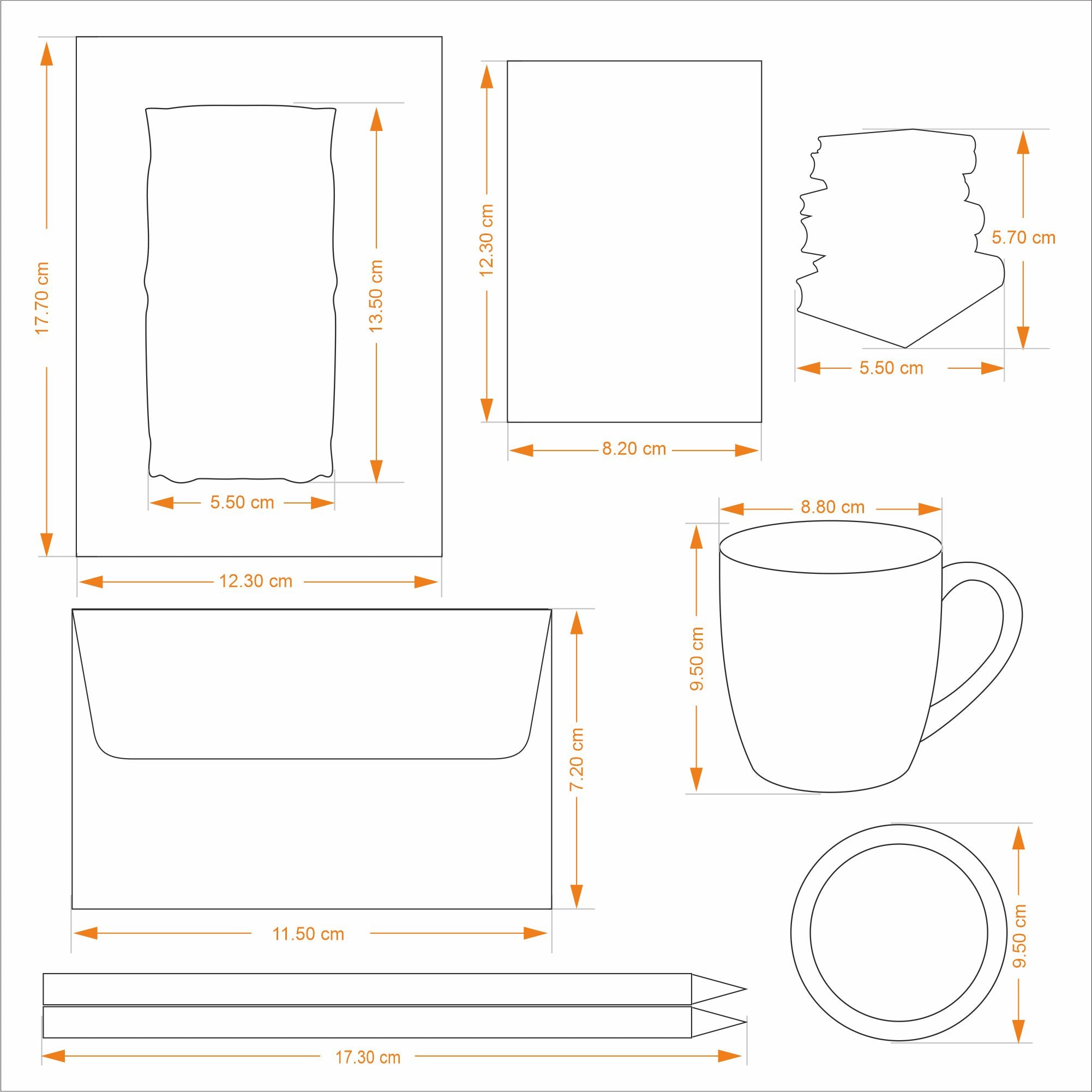 17.70 cm

13.50 cm

5.50 cm

12.30 cm

12.30 cm

8.20 cm

5.70 cm

5.50 cm

8.80 cm

9.50 cm

7.20 cm

11.50 cm

9.50 cm

17.30 cm